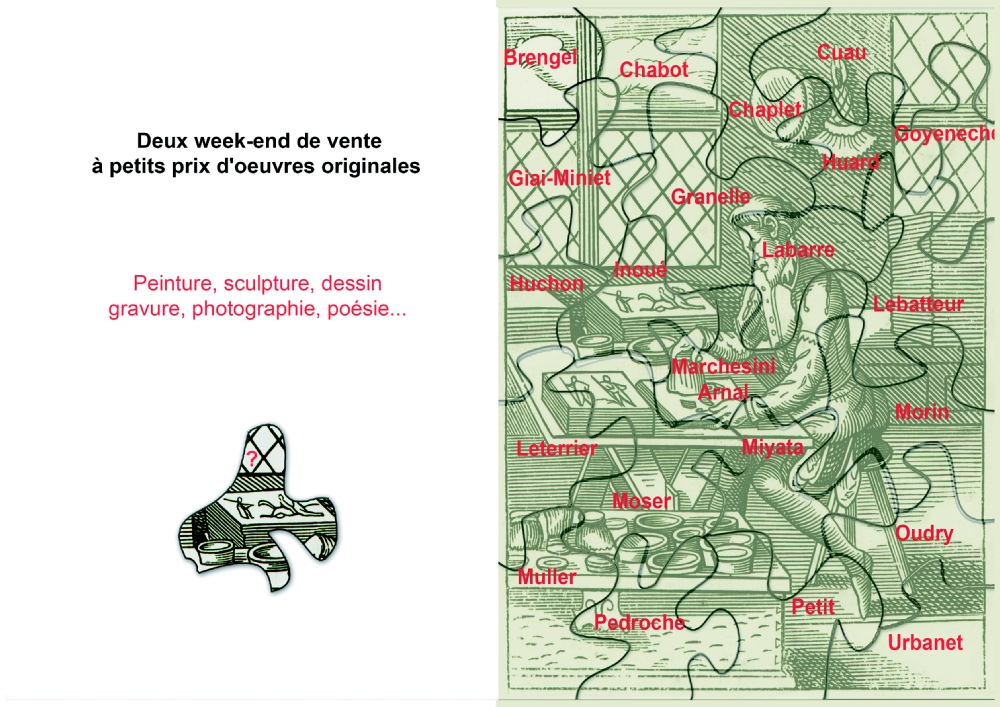 Deux week-end de vente à petits prix d'oeuvres originales

Peinture, sculpture, dessin gravure, photographie, poésie...

?

Brengel
Chabot
Cuau
Chaplet
Goyeneche
Huard
Giai-Miniet
Granelle
Labarre
Inoué
Huchon
Lebatteur
Marchesini
Arnal
Morin
Leterrier
Miyata
Moser
Oudry
Muller
Petit
Pedroche
Urbanet